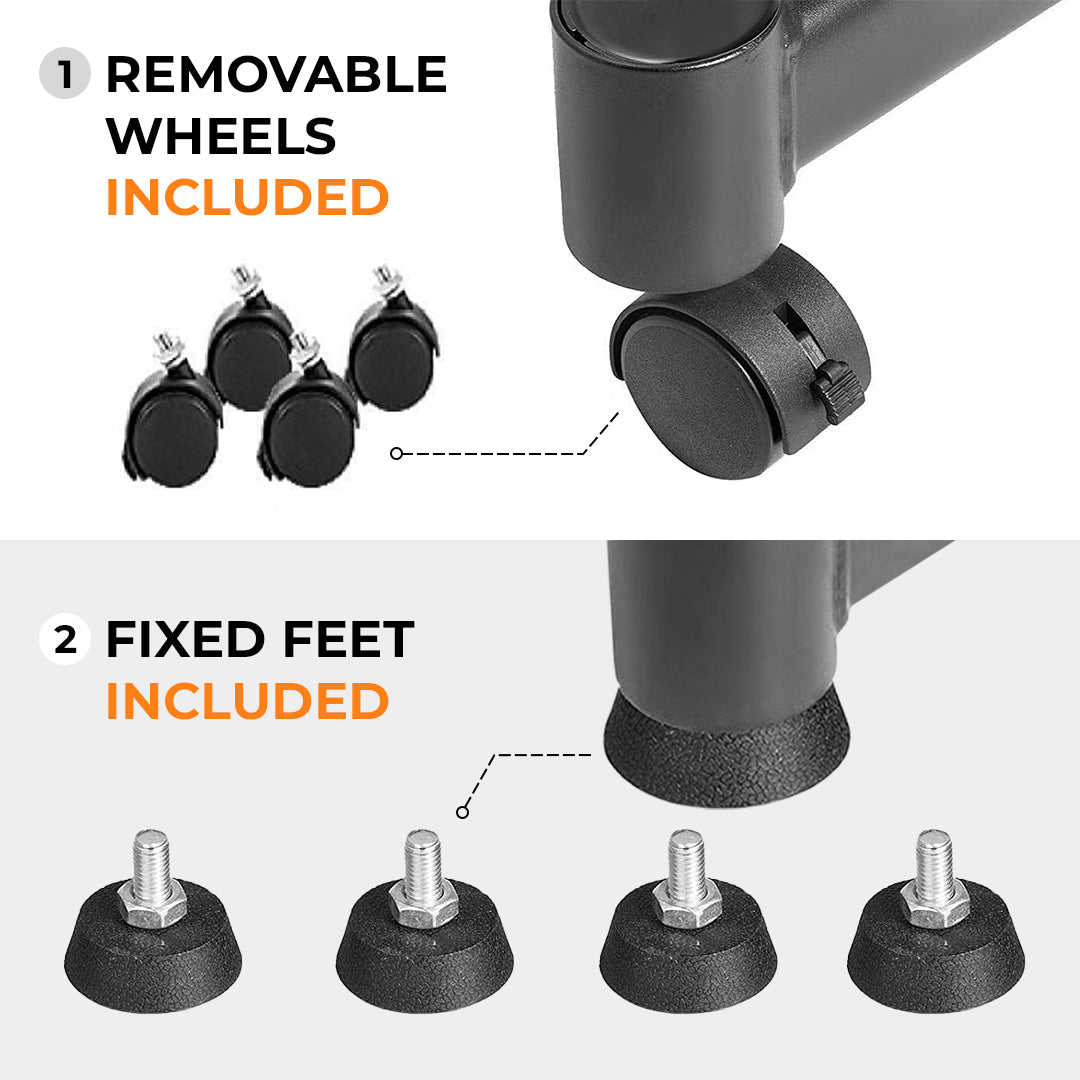 1 REMOVABLE WHEELS INCLUDED

2 FIXED FEET INCLUDED